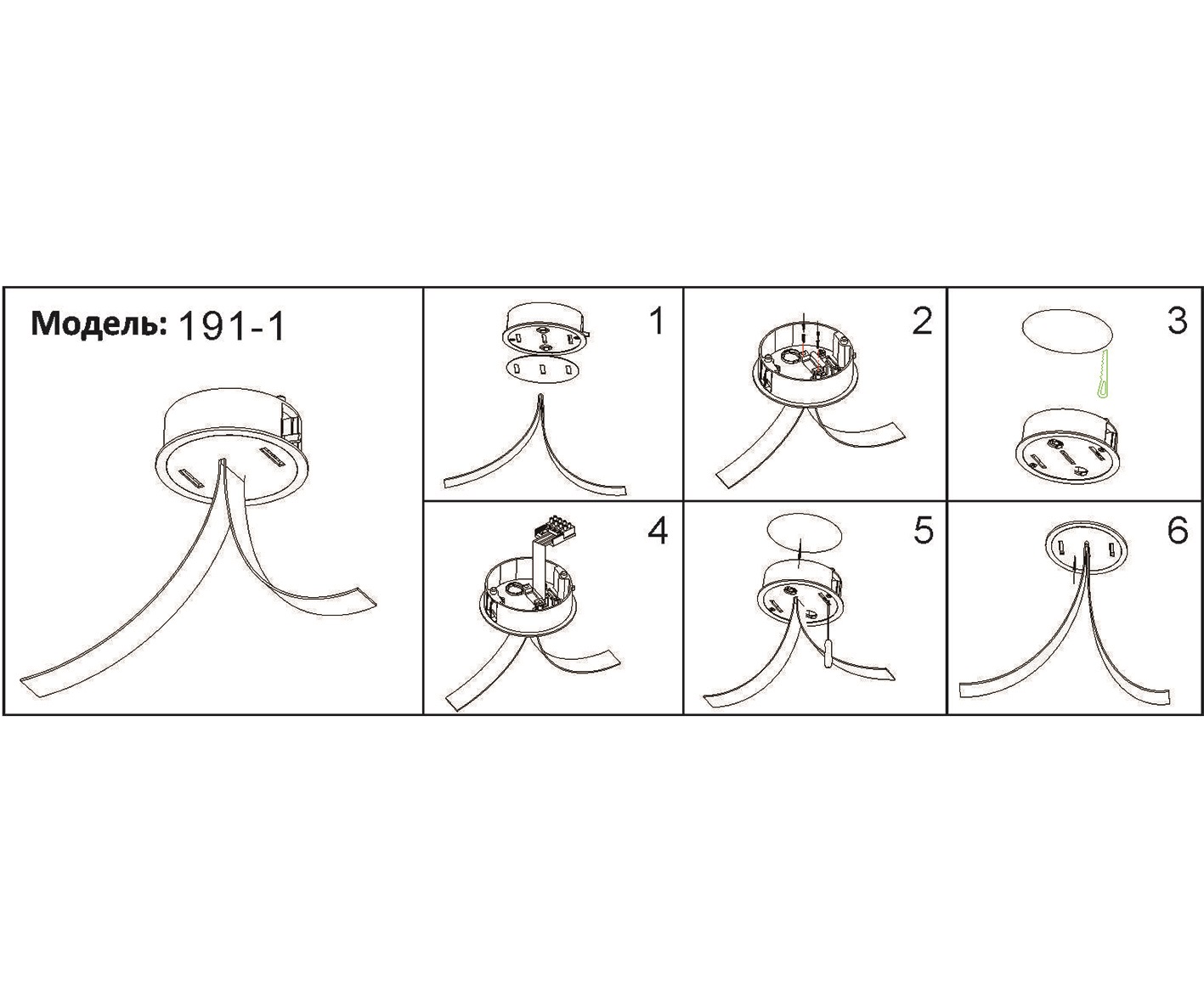 Модель: 191-1

1

2

3

4

5

6